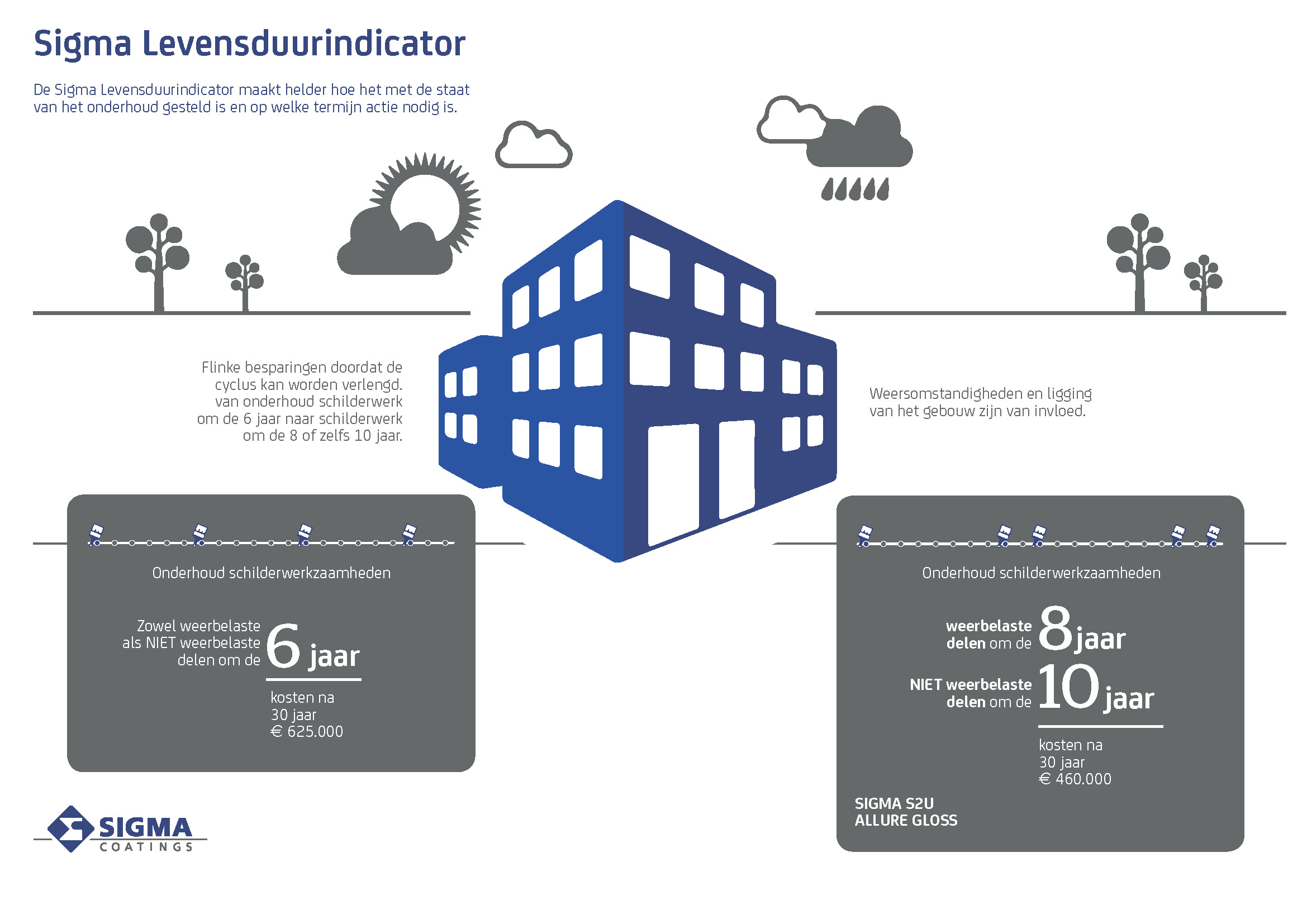 Sigma Levensduurindicator

De Sigma Levensduurindicator maakt helder hoe het met de staat van het onderhoud gesteld is en op welke termijn actie nodig is.

Flinke besparingen doordat de cyclus kan worden verlengd. van onderhoud schilderwerk om de 6 jaar naar schilderwerk om de 8 of zelfs 10 jaar.

Weersomstandigheden en ligging van het gebouw zijn van invloed.

Onderhoud schilderwerkzaamheden

Zowel weerbelaste als NIET weerbelaste delen om de 6 jaar

kosten na 30 jaar € 625.000

Onderhoud schilderwerkzaamheden

weerbelaste delen om de 8 jaar

NIET weerbelaste delen om de 10 jaar

kosten na 30 jaar € 460.000

SIGMA S2U ALLURE GLOSS

SIGMA COATINGS